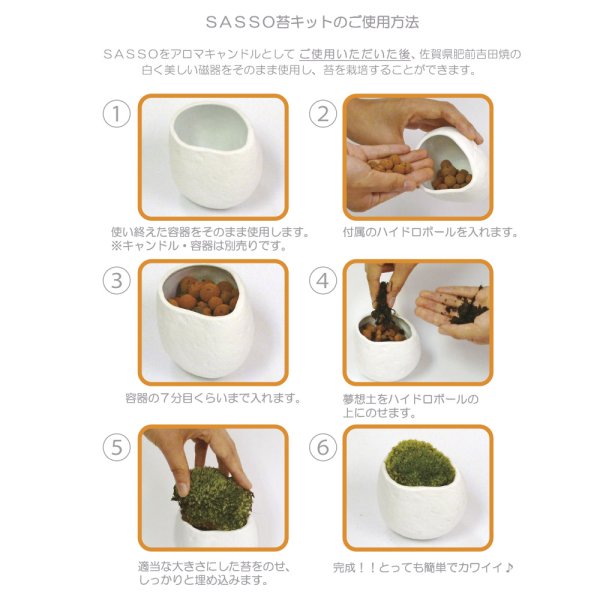 SASSO苔キットのご使用方法

SASSOをアロマキャンドルとして ご使用いただいた後、佐賀県肥前吉田焼の白く美しい磁器をそのまま使用し、苔を栽培することができます。

①

使い終えた容器をそのまま使用します。
※キャンドル・容器は別売りです。

②

付属のハイドロボールを入れます。

③

容器の7分目くらいまで入れます。

④

夢想土をハイドロボールの上にのせます。

⑤

適当な大きさにした苔をのせ、しっかりと埋め込みます。

⑥

完成！！とっても簡単でカワイイ♪